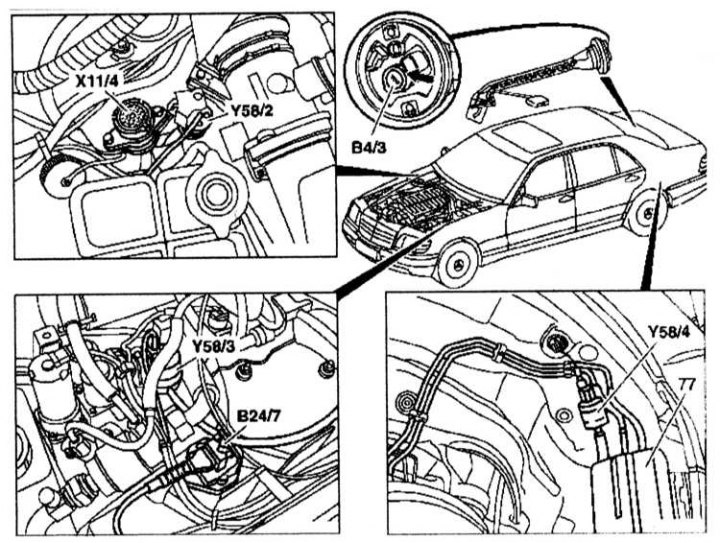 X11/4
Y58/2
B4/3
Y58/3
B24/7
Y58/4
77