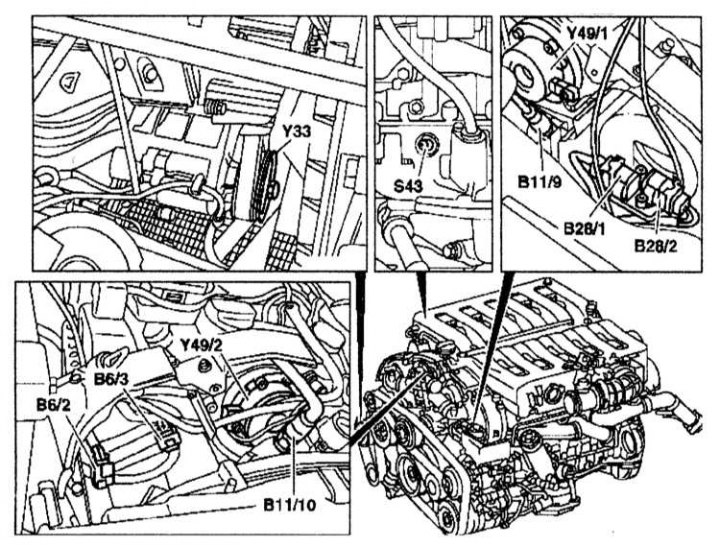 Y33
S43
Y49/1
B11/9
B28/1
B28/2
Y49/2
B6/3
B6/2
B11/10