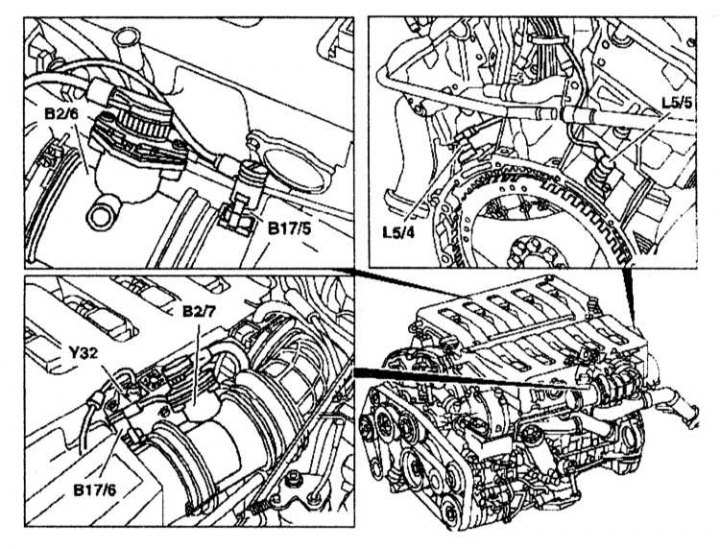 B2/6

B17/5

L5/5

L5/4

B2/7

Y32

B17/6