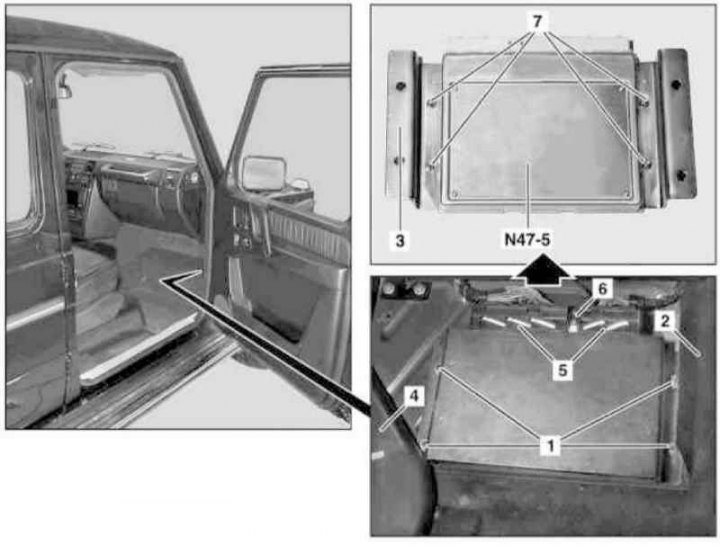 7
3
N47-5
6
2
5
4
1