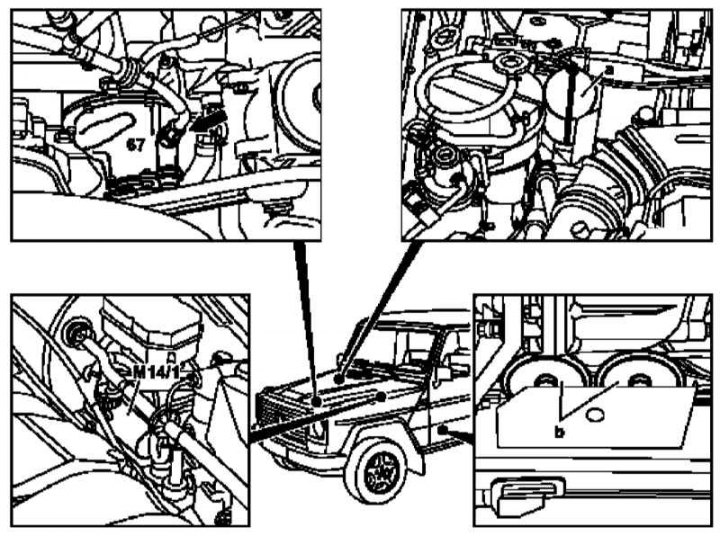 67

a

M14/1

b