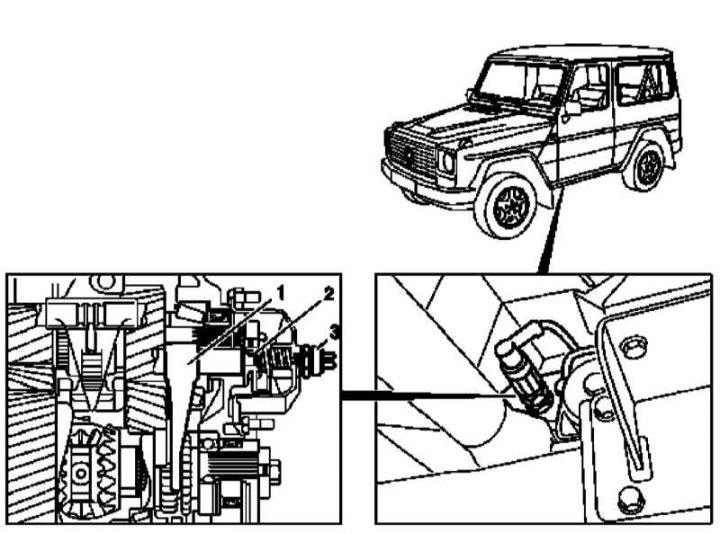 1
2
3