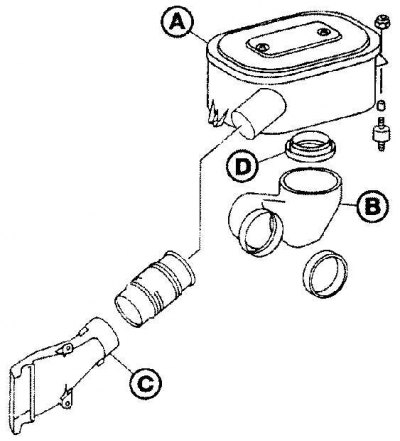 A
D
B
C