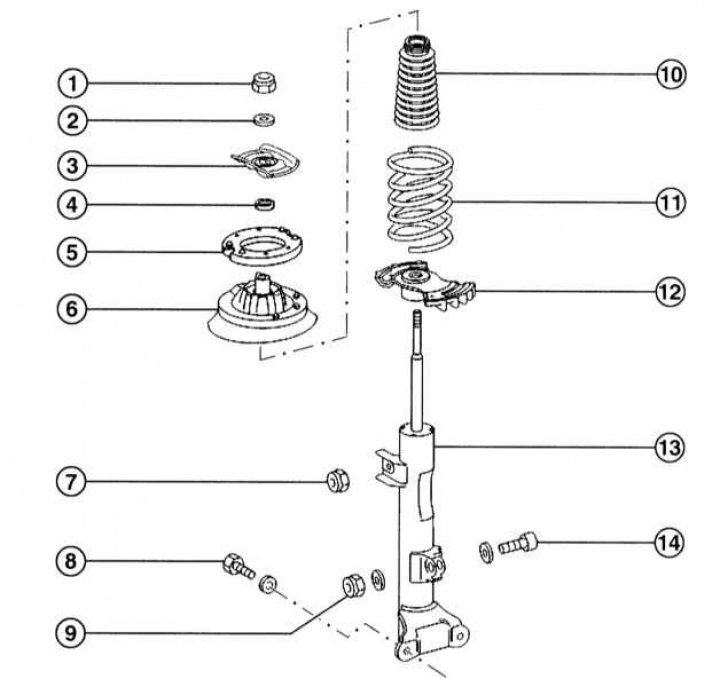 1
2
3
4
5
6
7
8
9
10
11
12
13
14