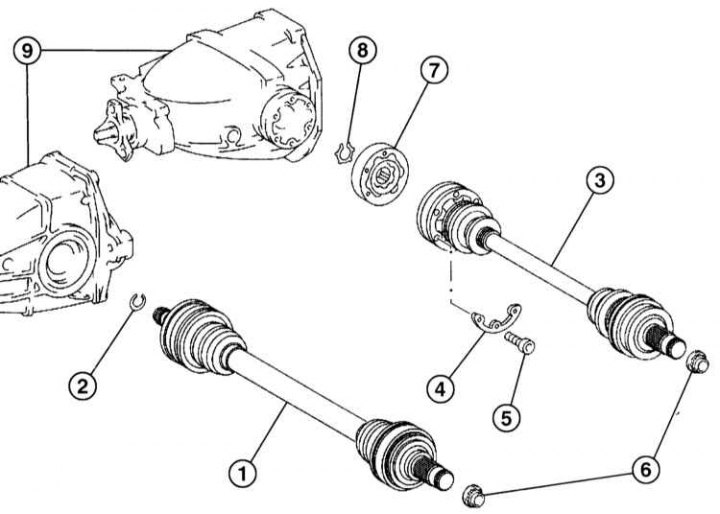 9
8
7
3
2
4
5
1
6