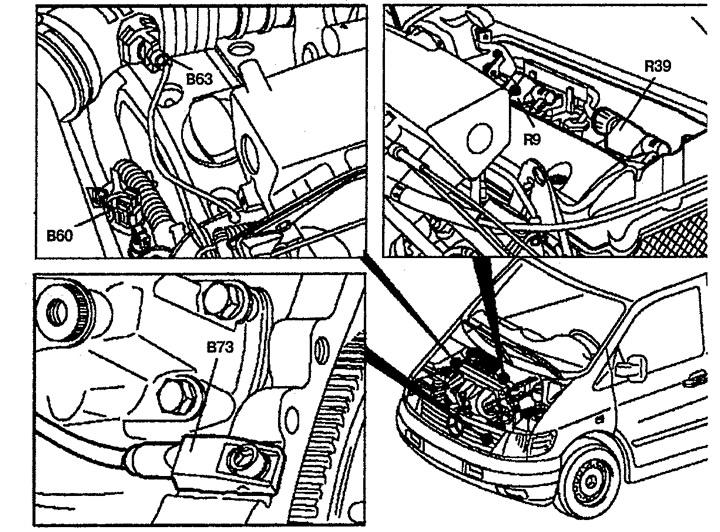 B63
B60
R39
R9
B73