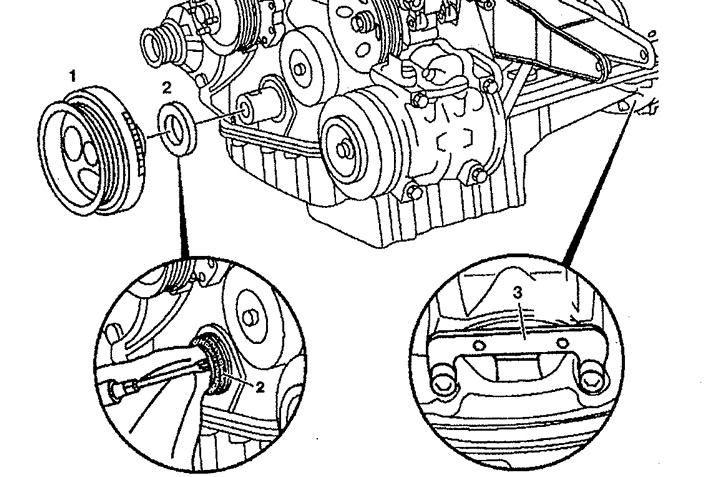 1
2
2
3