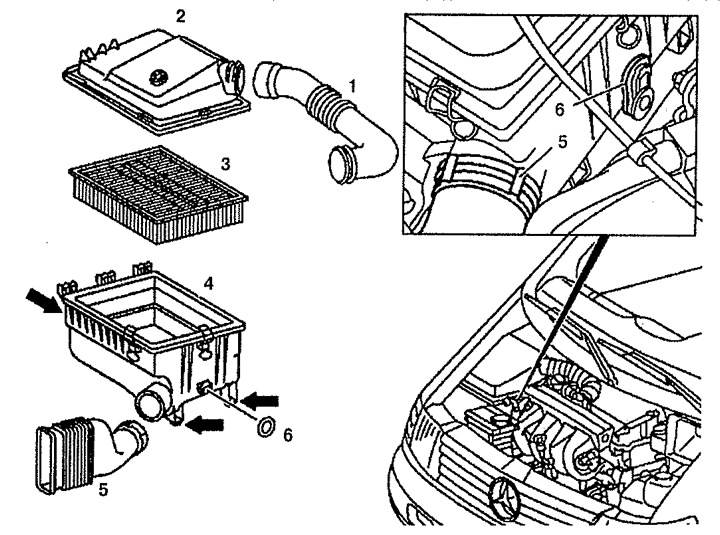 2
1
3
4
6
5
6
5