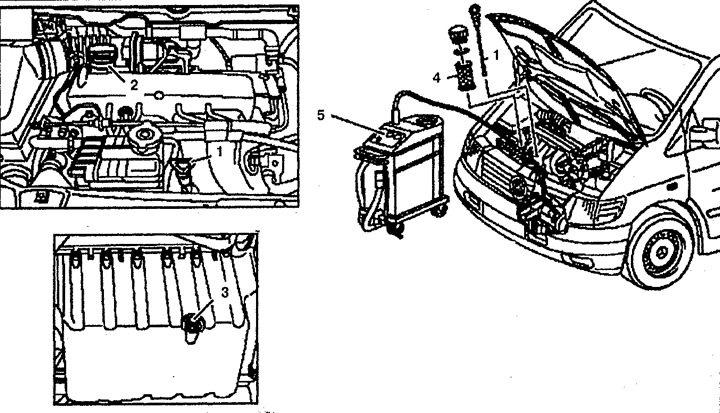 2
1
3
1
4
5